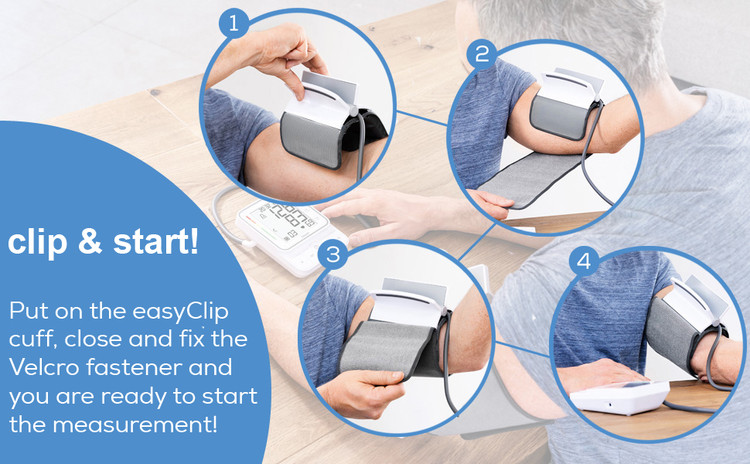 1

2

3

4

clip & start!

Put on the easyClip cuff, close and fix the Velcro fastener and you are ready to start the measurement!